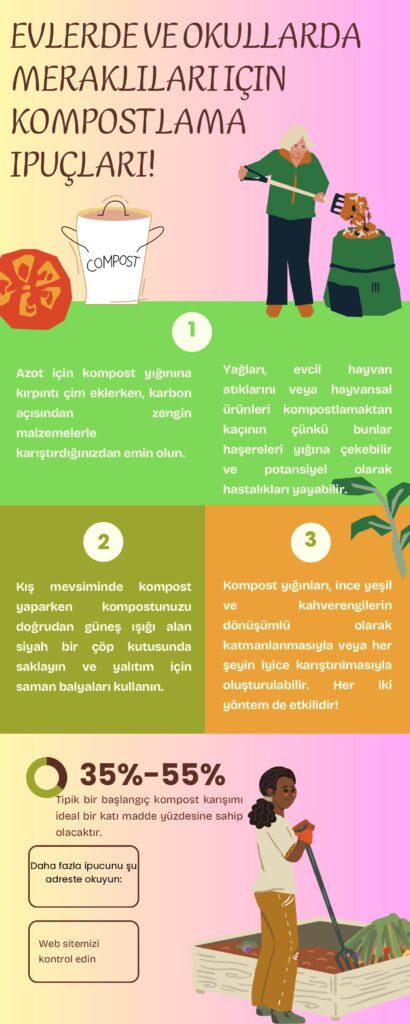 EVLERDE VE OKULLARDA MERAKLILARI IÇIN KOMPOSTLAMA IPUÇLARI!

COMPOST

1

Azot için kompost yığınına kırpıntı çim eklerken, karbon açısından zengin malzemelerle karıştırdığınızdan emin olun.

Yağları, evcil hayvan atıklarını veya hayvansal ürünleri kompostlamaktan kaçının çünkü bunlar haşereleri yığına çekebilir ve potansiyel olarak hastalıkları yayabilir.

2

Kış mevsiminde kompost yaparken kompostunuzu doğrudan güneş ışığı alan siyah bir çöp kutusunda saklayın ve yalıtım için saman balyaları kullanın.

3

Kompost yığınları, ince yeşil ve kahverengilerin dönüşümlü olarak katmanlanmasıyla veya her şeyin iyice karıştırılmasıyla oluşturulabilir. Her iki yöntem de etkilidir!

35%-55%

Tipik bir başlangıç kompost karışımı ideal bir katı madde yüzdesine sahip olacaktır.

Daha fazla ipucunu şu adreste okuyun:

Web sitemizi kontrol edin